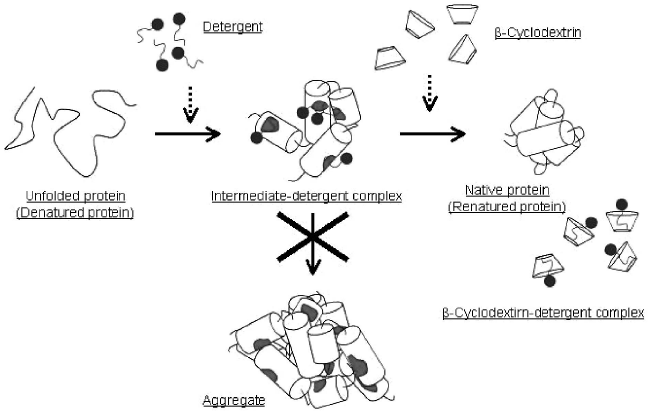 Detergent

β-Cyclodextrin

Unfolded protein
(Denatured protein)

Intermediate-detergent complex

Native protein
(Renatured protein)

β-Cyclodextirn-detergent complex

Aggregate